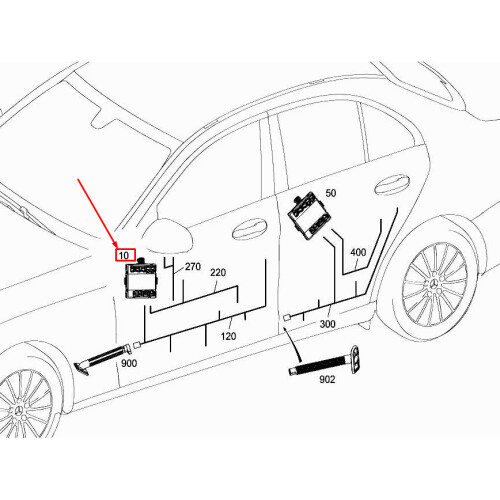 50

10

270

220

400

120

300

900

902