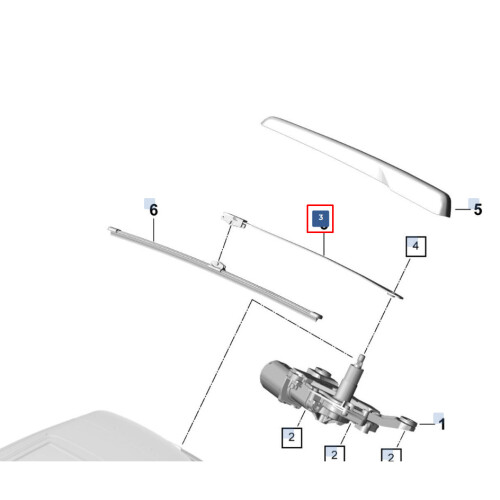 6
3
5
4
1
2
2
2