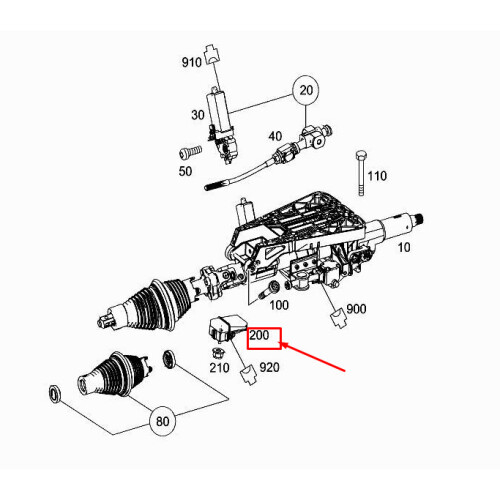 910
20
30
40
50
110
10
100
900
200
210
920
80