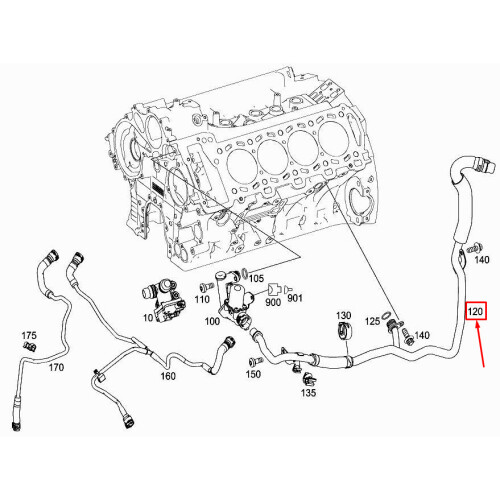 140
105
110
900
901
120
10
100
130
125
140
175
170
160
150
135