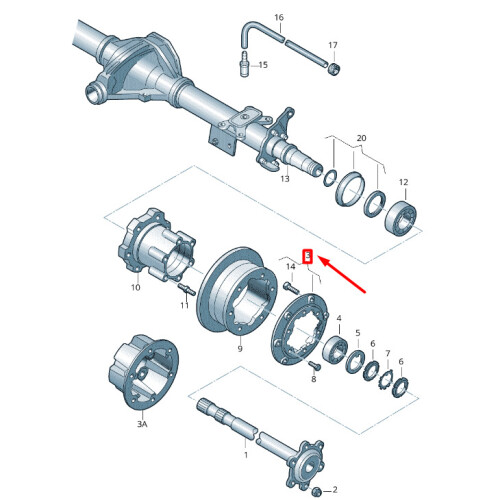 16
17
15
20
13
12
3
14
10
11
9
4
5
6
7
6
8
3A
1
2