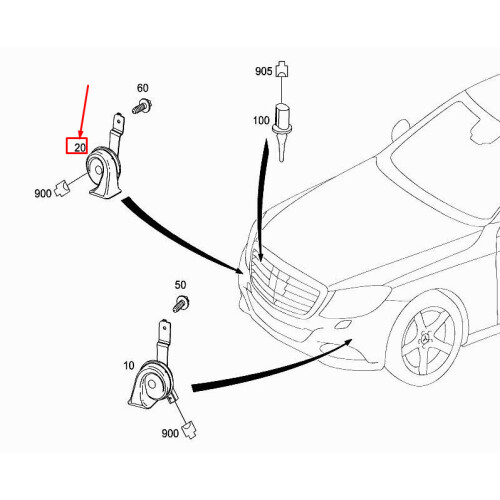 905

60

100

20

900

50

10

900