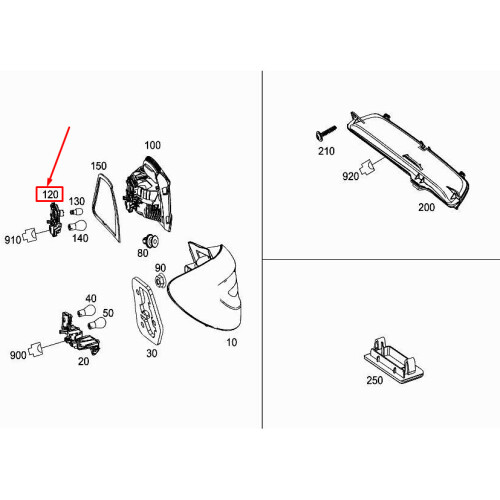 100
150
120
130
910
140
80
90
40
50
900
20
30
10
210
920
200
250