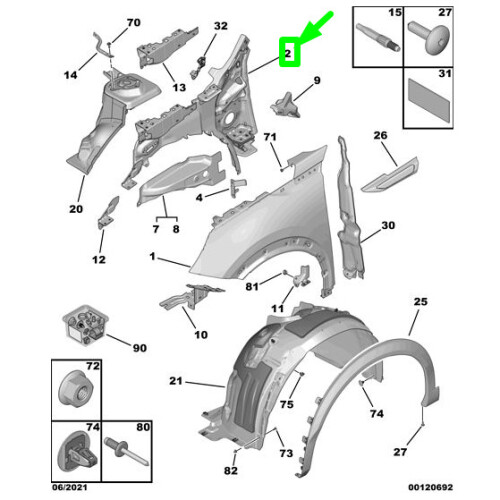 70
32
2
15
27
31
14
13
9
71
26
20
4
7 8
30
12
1
81
11
10
25
90
72
21
75
74
74
80
73
27
82
06/2021
00120692