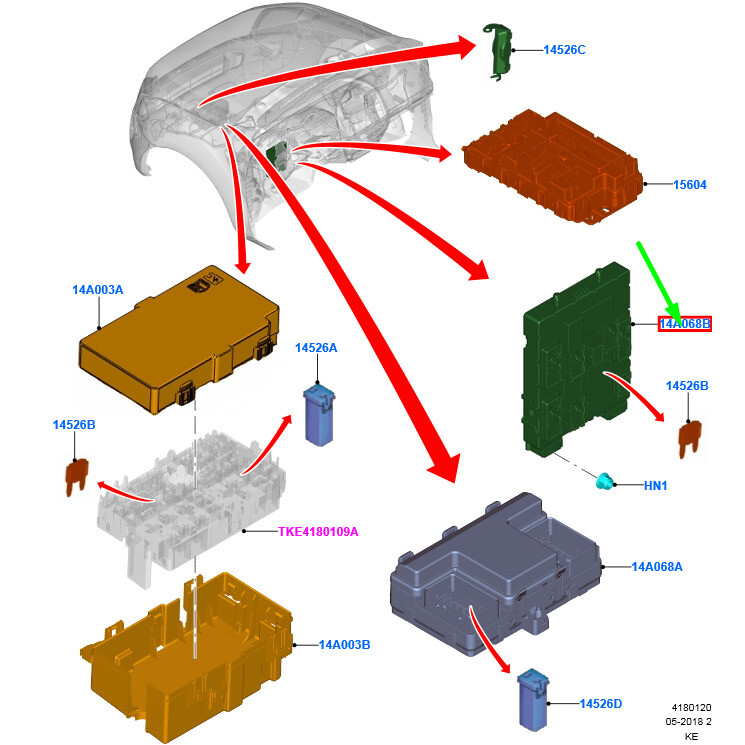 14526C

15604

14A003A

14A068B

14526A

14526B

14526B

HN1

TKE4180109A

14A068A

14A003B

14526D

4180120
05-2018 2
KE