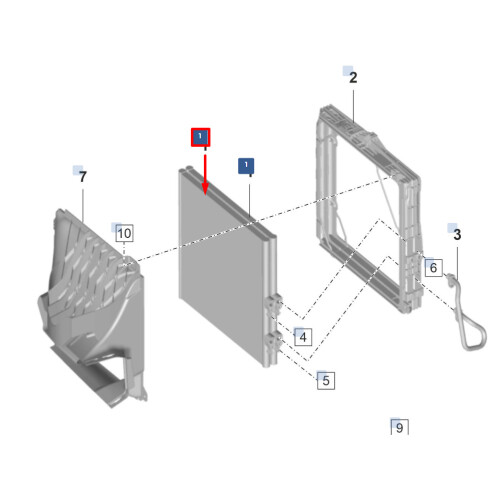 2
1
1
7
10
3
6
4
5
9