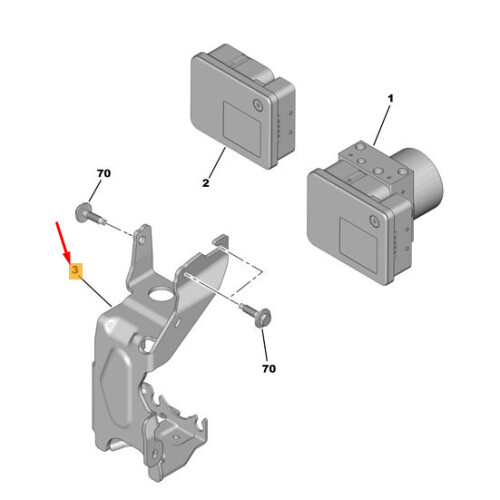 1
2
70
3
70