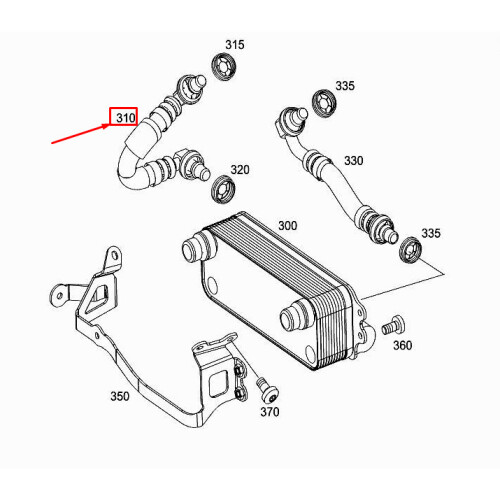 315
335
310
330
320
300
335
360
350
370