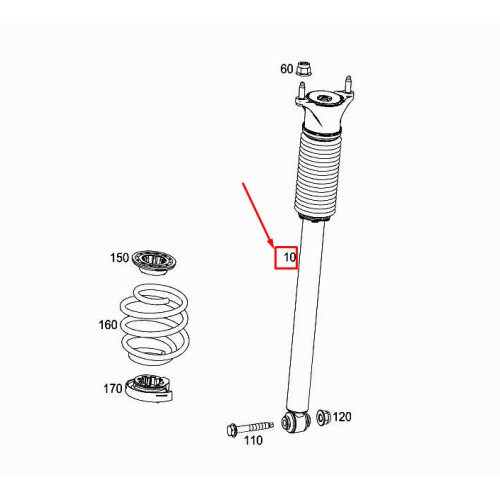 60
10
150
160
170
110
120