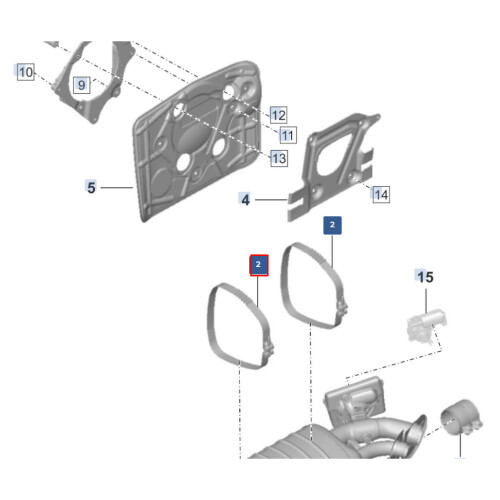 10
9
12
11
13
5
4
14
2
2
15