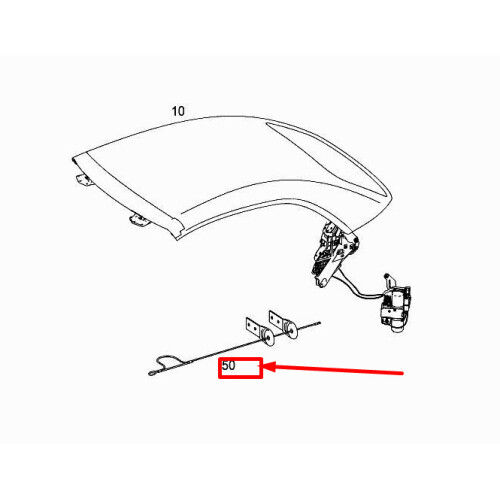 10

50