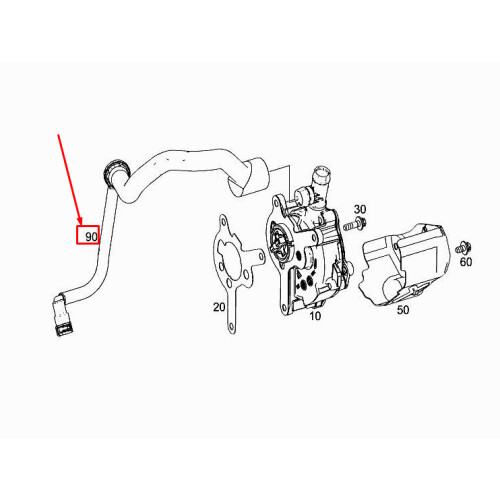 90
30
60
20
10
50