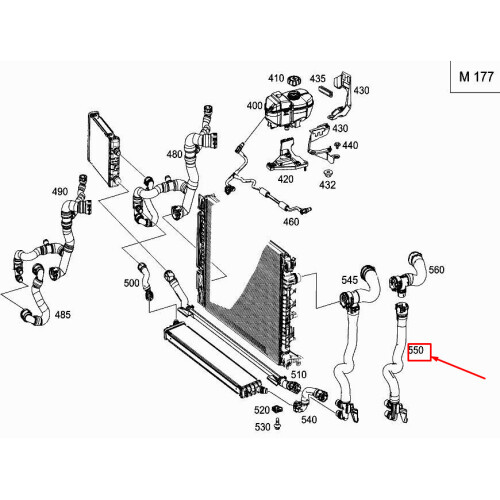 M 177

410
435
430
400
430
440
480
420
432
490
460
500
545
560
485
550
510
520
540
530