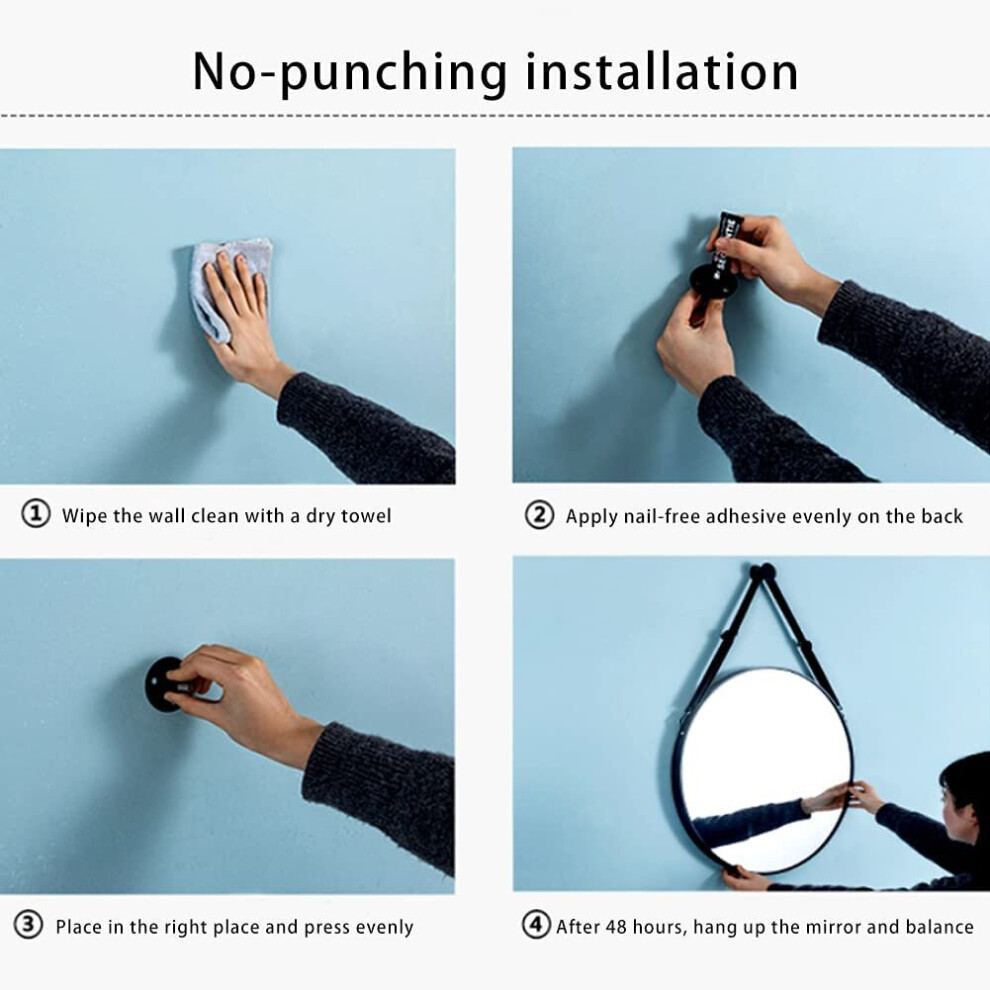 No-punching installation

① Wipe the wall clean with a dry towel

② Apply nail-free adhesive evenly on the back

③ Place in the right place and press evenly

④ After 48 hours, hang up the mirror and balance