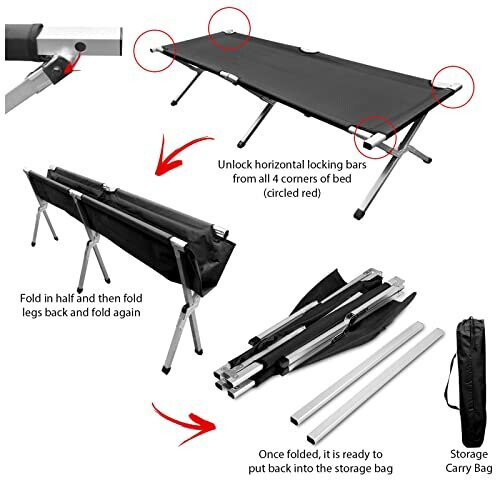 Unlock horizontal locking bars from all 4 corners of bed (circled red)

Fold in half and then fold legs back and fold again

Once folded, it is ready to put back into the storage bag

Storage Carry Bag