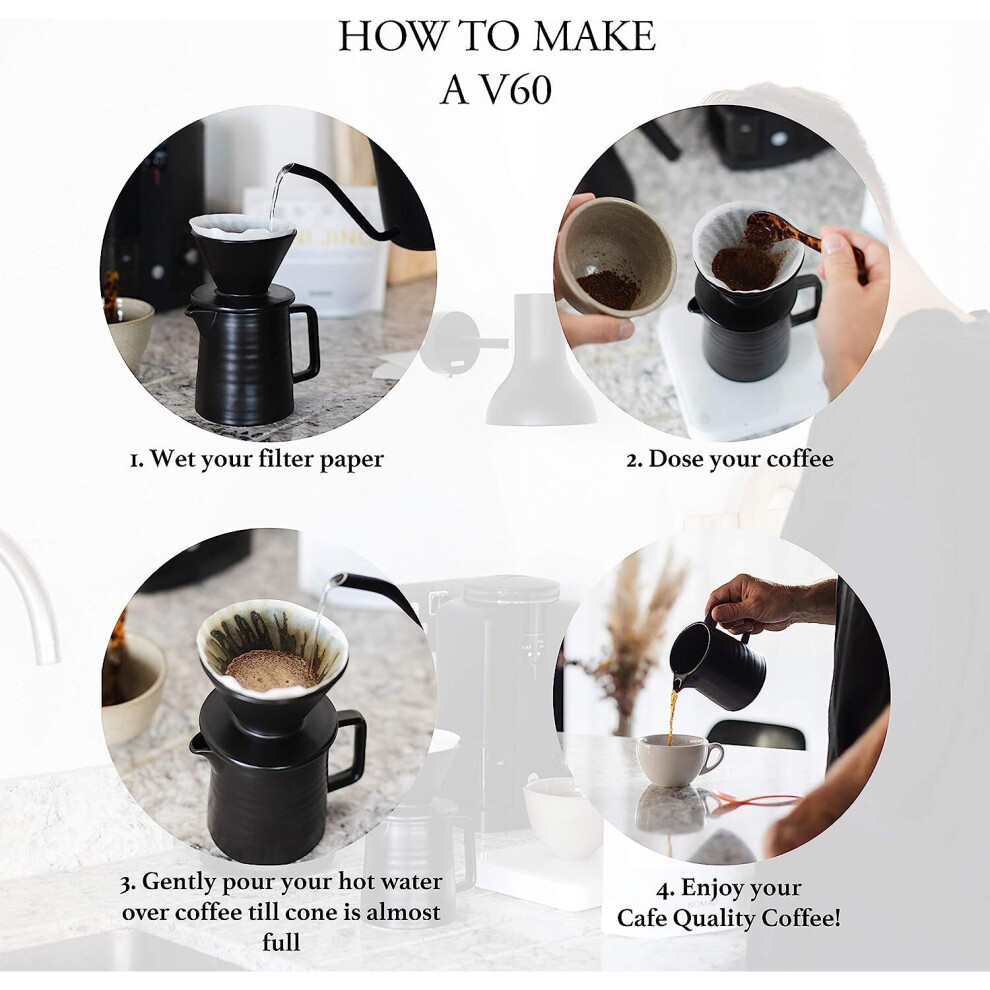 HOW TO MAKE
A V60

1. Wet your filter paper

2. Dose your coffee

3. Gently pour your hot water over coffee till cone is almost full

4. Enjoy your Cafe Quality Coffee!