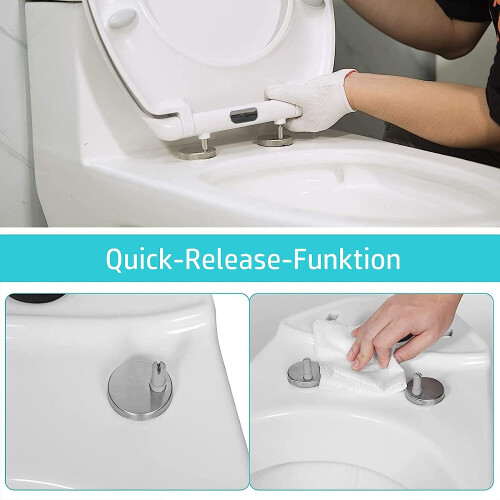 Quick-Release-Funktion