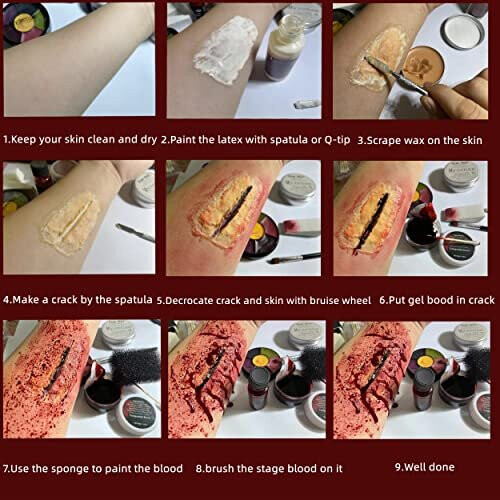 1.Keep your skin clean and dry

2.Paint the latex with spatula or Q-tip

3.Scrape wax on the skin

4.Make a crack by the spatula

5.Decrocate crack and skin with bruise wheel

6.Put gel bood in crack

7.Use the sponge to paint the blood

8.brush the stage blood on it

9.Well done