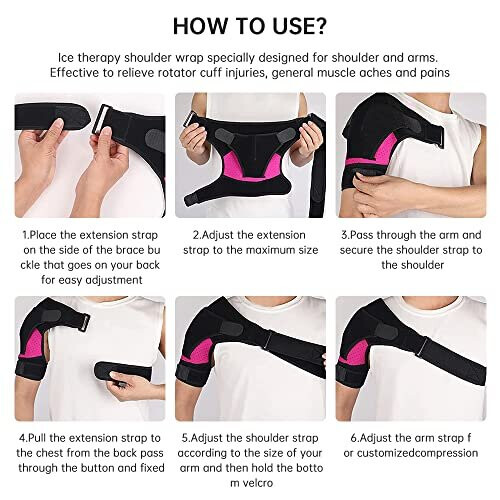 HOW TO USE?

Ice therapy shoulder wrap specially designed for shoulder and arms. Effective to relieve rotator cuff injuries, general muscle aches and pains

1.Place the extension strap on the side of the brace bu ckle that goes on your back for easy adjustment

2.Adjust the extension strap to the maximum size

3.Pass through the arm and secure the shoulder strap to the shoulder

4.Pull the extension strap to the chest from the back pass through the button and fixed

5.Adjust the shoulder strap according to the size of your arm and then hold the botto m velcro

6.Adjust the arm strap f or customizedcompression