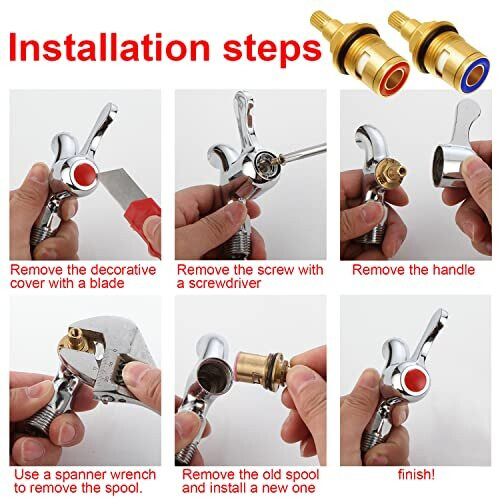 Installation steps

Remove the decorative cover with a blade

Remove the screw with a screwdriver

Remove the handle

Use a spanner wrench to remove the spool.

Remove the old spool and install a new one

finish!