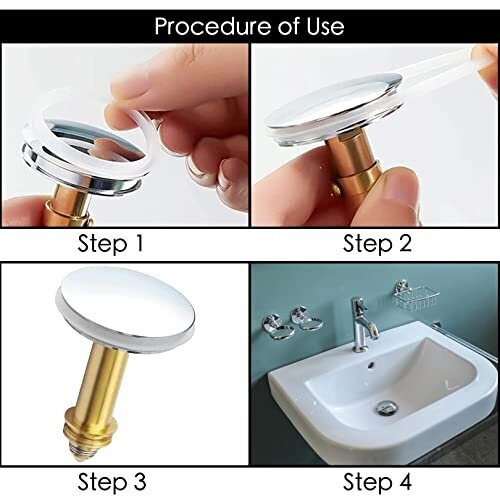 Procedure of Use

Step 1

Step 2

Step 3

Step 4