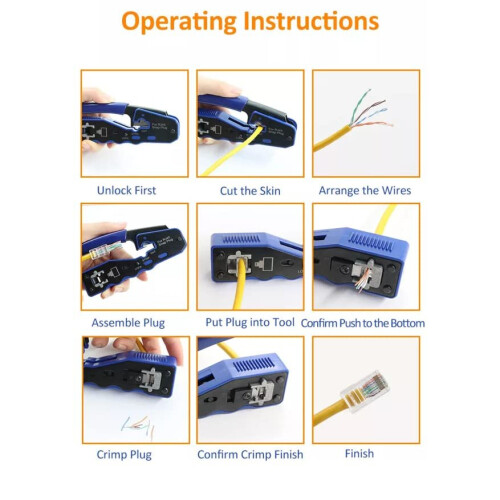 Operating Instructions

Unlock First

Cut the Skin

Arrange the Wires

Assemble Plug

Put Plug into Tool

Confirm Push to the Bottom

Crimp Plug

Confirm Crimp Finish

Finish