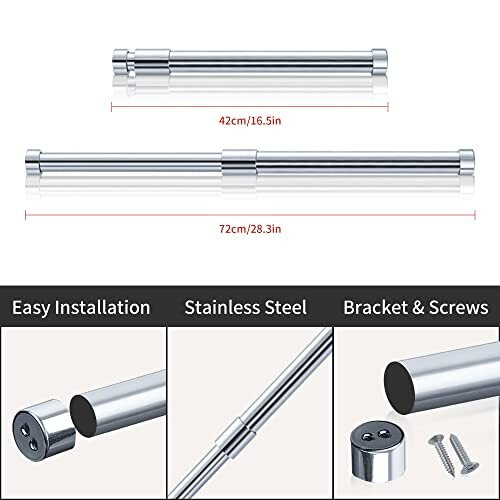 42cm/16.5in

72cm/28.3in

Easy Installation

Stainless Steel

Bracket & Screws