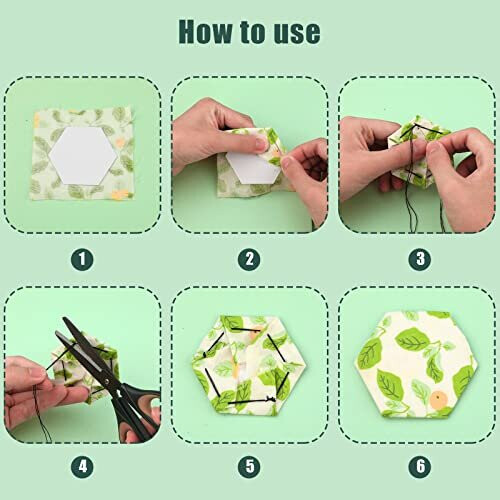 How to use

1

2

3

4

5

6