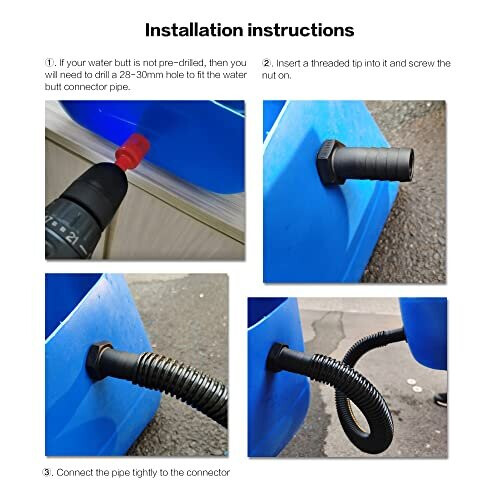 Installation instructions

①. If your water butt is not pre-drilled, then you will need to drill a 28-30mm hole to fit the water butt connector pipe.

②. Insert a threaded tip into it and screw the nut on.

21

③. Connect the pipe tightly to the connector