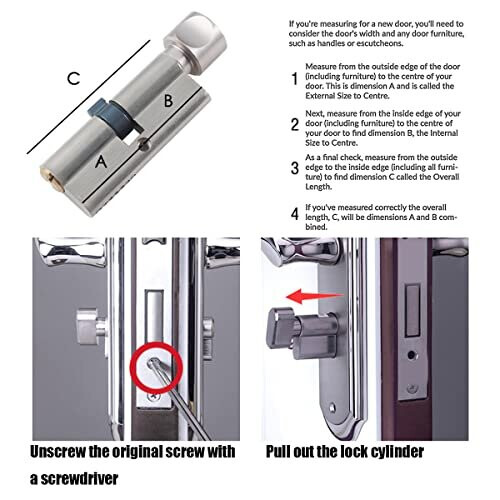 C

B

A

If you're measuring for a new door, you'll need to consider the door's width and any door furniture, such as handles or escutcheons.

1 Measure from the outside edge of the door (including furniture) to the centre of your door. This is dimension A and is called the External Size to Centre.

2 Next, measure from the inside edge of your door (including furniture) to the centre of your door to find dimension B, the Internal Size to Centre.

3 As a final check, measure from the outside edge to the inside edge (including all furniture) to find dimension C called the Overall Length.

4 If you've measured correctly the overall length, C, will be dimensions A and B combined.

Unscrew the original screw with a screwdriver

Pull out the lock cylinder