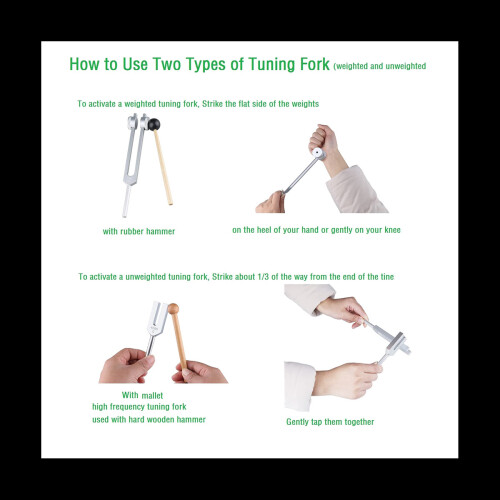 How to Use Two Types of Tuning Fork (weighted and unweighted

To activate a weighted tuning fork, Strike the flat side of the weights

with rubber hammer

on the heel of your hand or gently on your knee

To activate a unweighted tuning fork, Strike about 1/3 of the way from the end of the tine

With mallet
high frequency tuning fork
used with hard wooden hammer

Gently tap them together