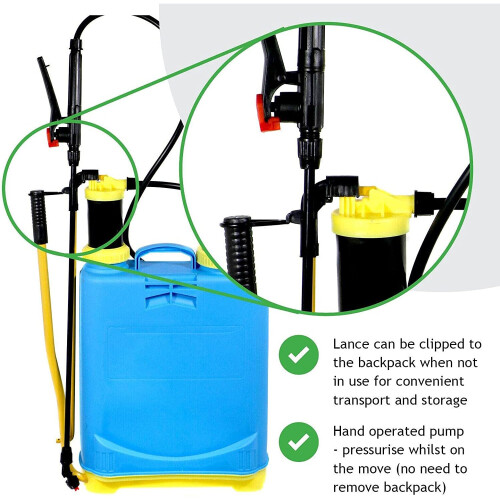 Lance can be clipped to the backpack when not in use for convenient transport and storage

Hand operated pump - pressurise whilst on the move (no need to remove backpack)