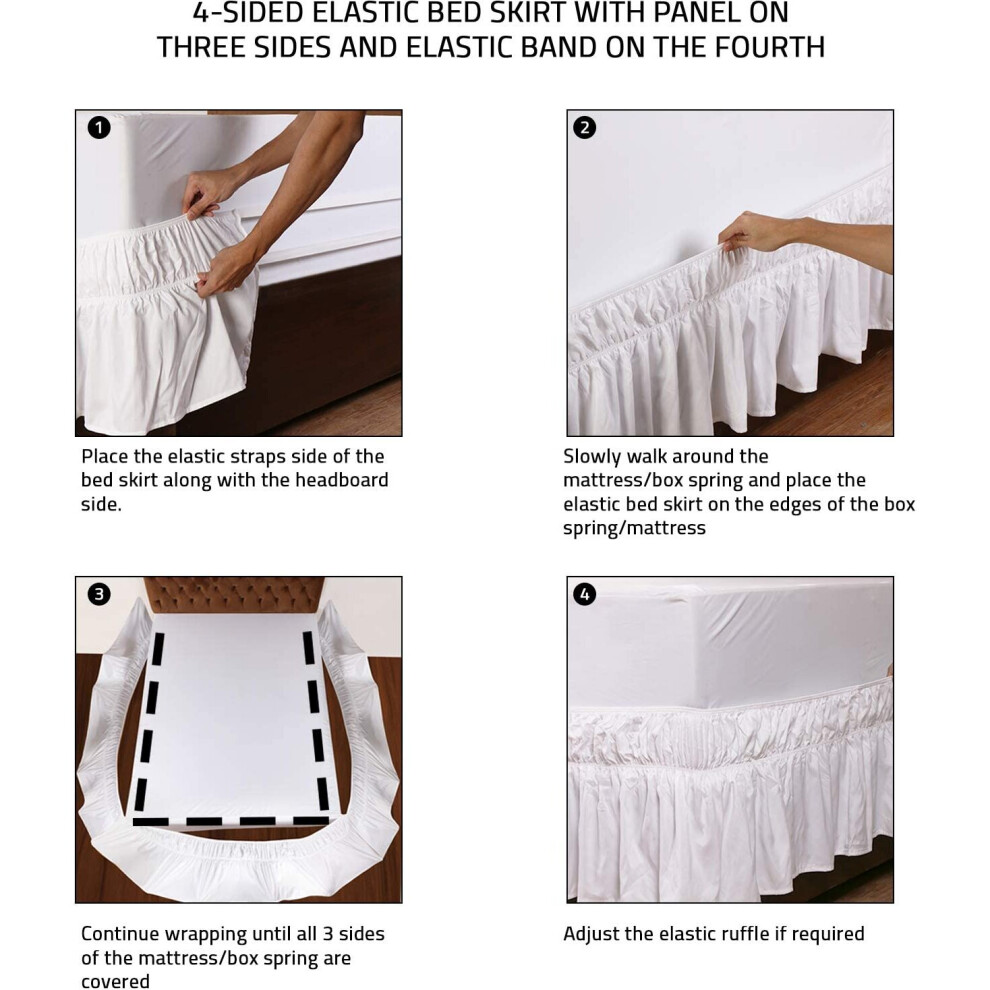 4-SIDED ELASTIC BED SKIRT WITH PANEL ON THREE SIDES AND ELASTIC BAND ON THE FOURTH

1

Place the elastic straps side of the bed skirt along with the headboard side.

2

Slowly walk around the mattress/box spring and place the elastic bed skirt on the edges of the box spring/mattress

3

Continue wrapping until all 3 sides of the mattress/box spring are covered

4

Adjust the elastic ruffle if required