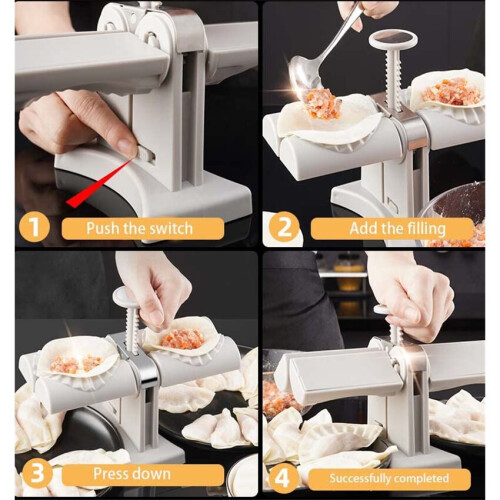 1
Push the switch

2
Add the filling

3
Press down

4
Successfully completed