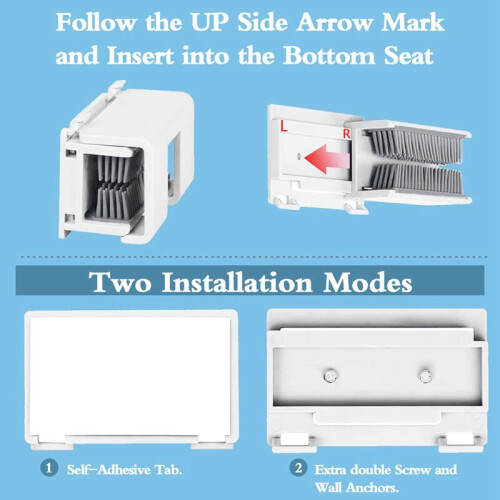 Follow the UP Side Arrow Mark and Insert into the Bottom Seat

L

R

Two Installation Modes

1 Self-Adhesive Tab.

2 Extra double Screw and Wall Anchors.