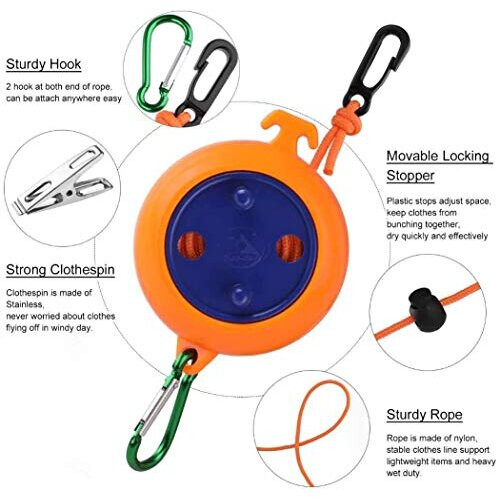 Sturdy Hook

2 hook at both end of rope, can be attach anywhere easy

Strong Clothespin

Clothespin is made of Stainless, never worried about clothes flying off in windy day.

Movable Locking Stopper

Plastic stops adjust space, keep clothes from bunching together, dry quickly and effectively

Sturdy Rope

Rope is made of nylon, stable clothes line support lightweight items and heavy wet duty.