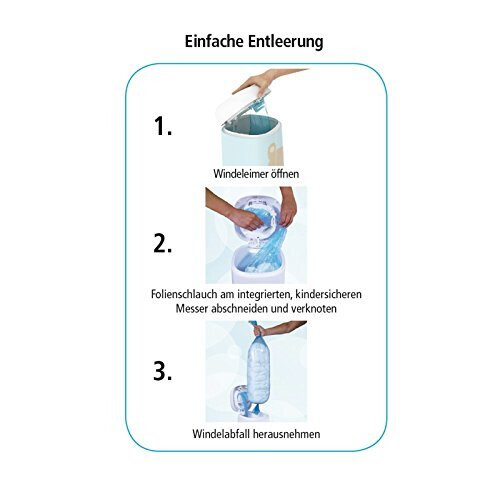 Einfache Entleerung

1.

Windeleimer öffnen

2.

Folienschlauch am integrierten, kindersicheren Messer abschneiden und verknoten

3.

Windelabfall herausnehmen