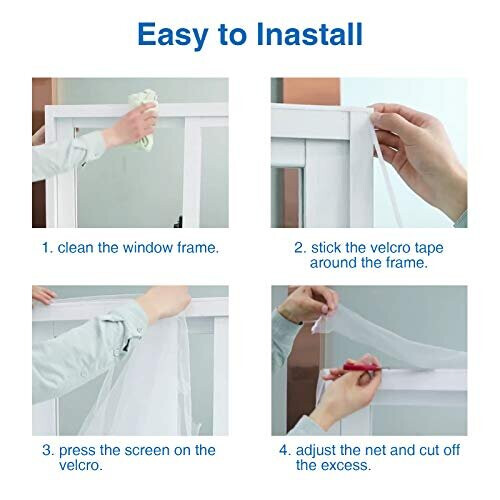 Easy to Inastall

1. clean the window frame.

2. stick the velcro tape around the frame.

3. press the screen on the velcro.

4. adjust the net and cut off the excess.