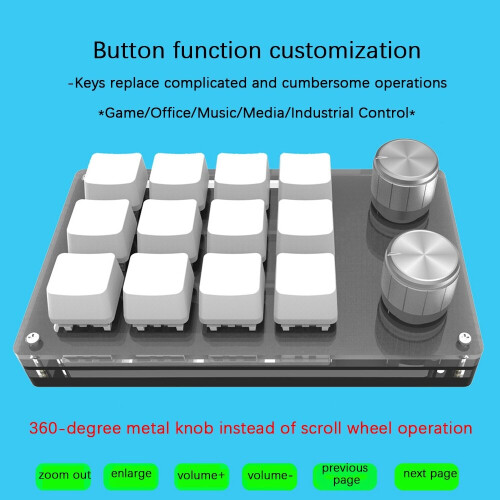 Button function customization

-Keys replace complicated and cumbersome operations

*Game/Office/Music/Media/Industrial Control*

360-degree metal knob instead of scroll wheel operation

zoom out

enlarge

volume+

volume-

previous page

next page