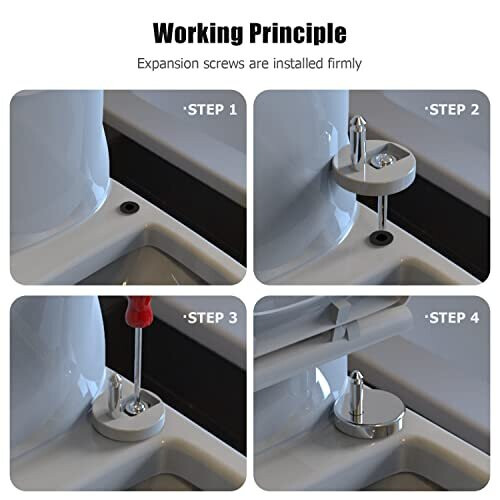 Working Principle

Expansion screws are installed firmly

·STEP 1

·STEP 2

·STEP 3

·STEP 4