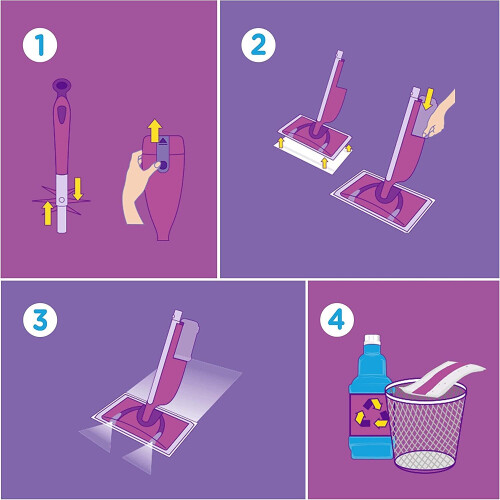 1

2

3

4