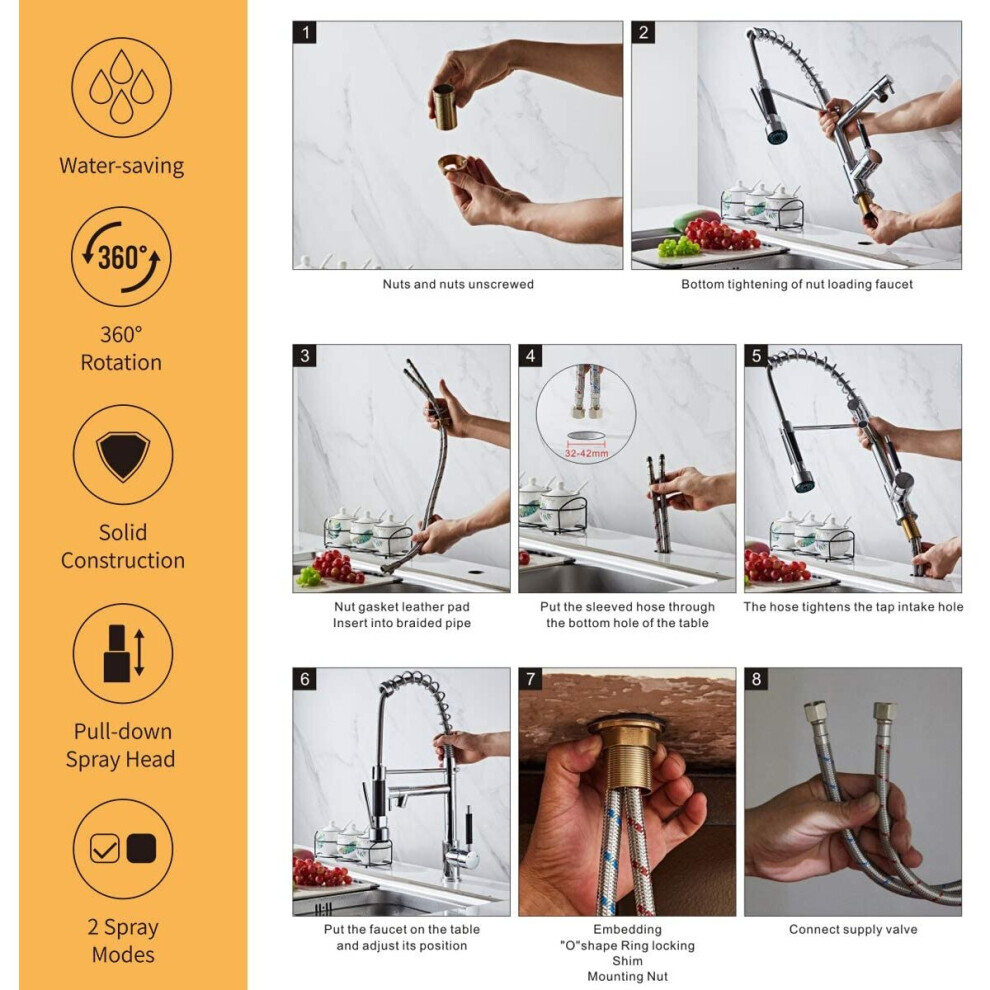 Water-saving

360°

360° Rotation

Solid Construction

Pull-down Spray Head

2 Spray Modes

1

Nuts and nuts unscrewed

2

Bottom tightening of nut loading faucet

3

Nut gasket leather pad Insert into braided pipe

4

32-42mm

Put the sleeved hose through the bottom hole of the table

5

The hose tightens the tap intake hole

6

Put the faucet on the table and adjust its position

7

Embedding "O"shape Ring locking Shim Mounting Nut

8

Connect supply valve