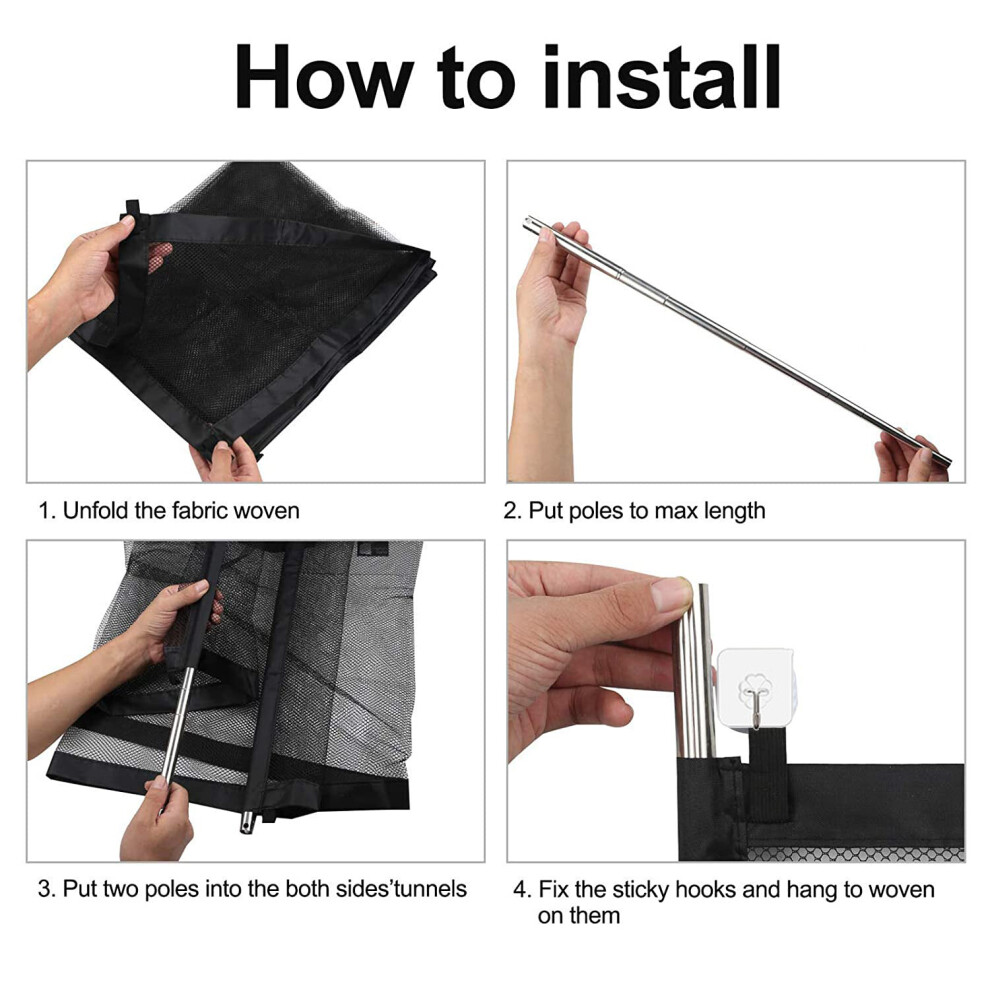 How to install

1. Unfold the fabric woven

2. Put poles to max length

3. Put two poles into the both sides'tunnels

4. Fix the sticky hooks and hang to woven on them