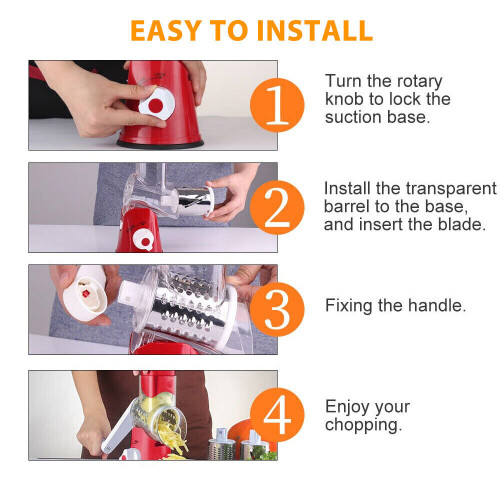 EASY TO INSTALL

1

Turn the rotary knob to lock the suction base.

2

Install the transparent barrel to the base, and insert the blade.

3

Fixing the handle.

4

Enjoy your chopping.