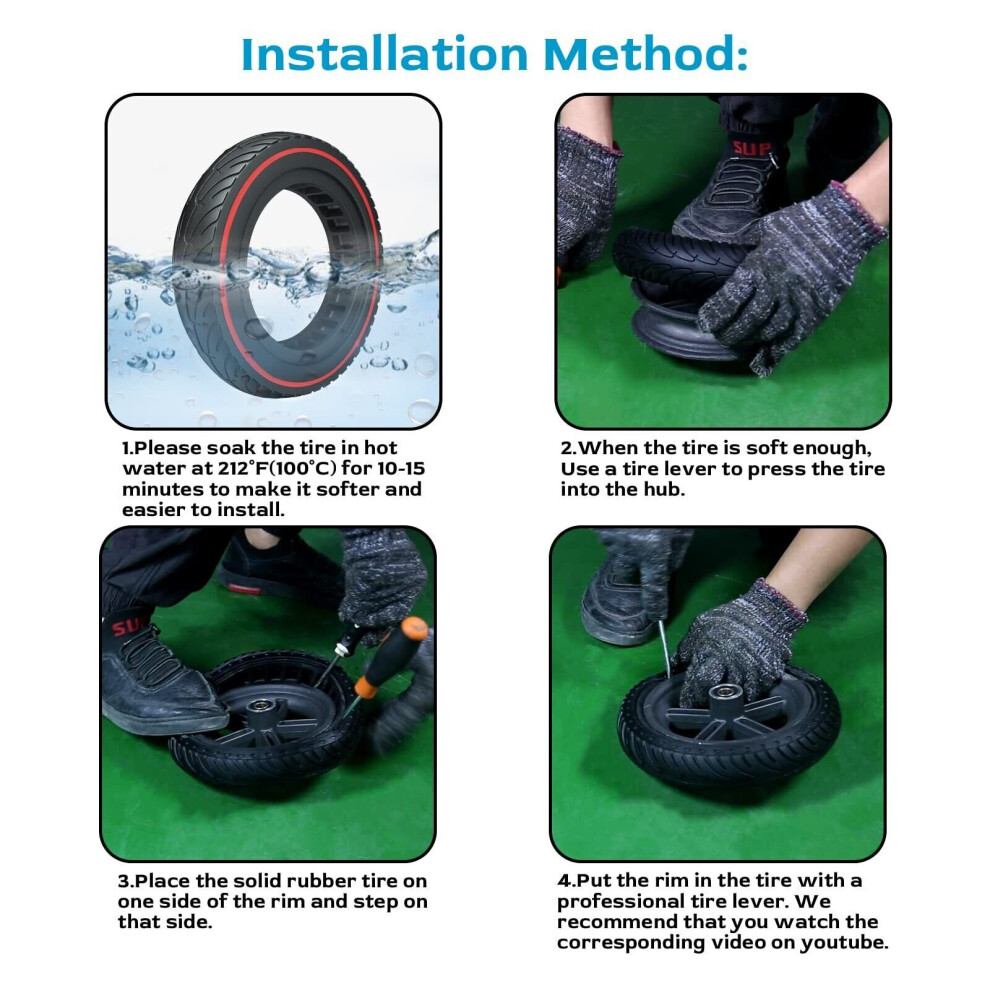 Installation Method:

1.Please soak the tire in hot water at 212°F(100°C) for 10-15 minutes to make it softer and easier to install.

2.When the tire is soft enough, Use a tire lever to press the tire into the hub.

3.Place the solid rubber tire on one side of the rim and step on that side.

4.Put the rim in the tire with a professional tire lever. We recommend that you watch the corresponding video on youtube.