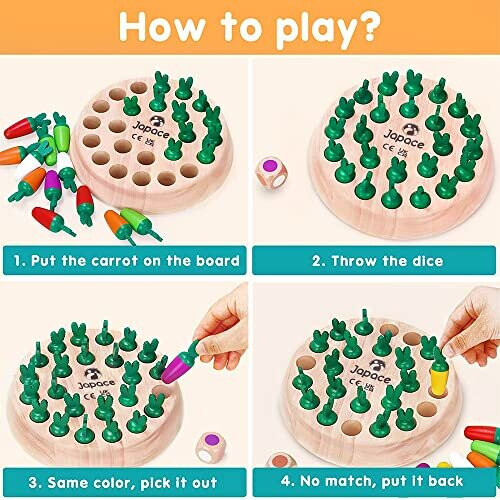 How to play?

Japace
CE UK CA

1. Put the carrot on the board

Japace
CE UK CA

2. Throw the dice

Japace
CE UK CA

3. Same color, pick it out

Japace
CE UK CA

4. No match, put it back