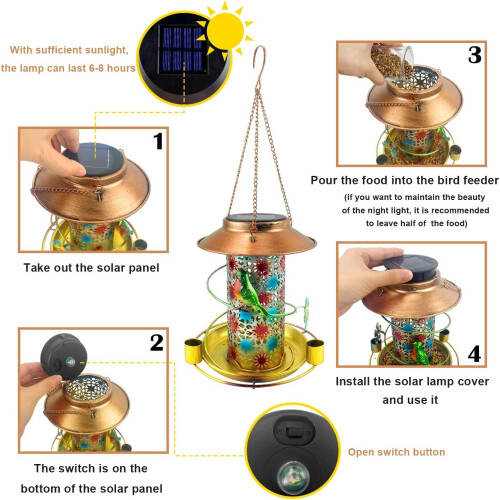 With sufficient sunlight, the lamp can last 6-8 hours

1

Take out the solar panel

2

The switch is on the bottom of the solar panel

3

Pour the food into the bird feeder

(if you want to maintain the beauty of the night light, it is recommended to leave half of the food)

4

Install the solar lamp cover and use it

Open switch button