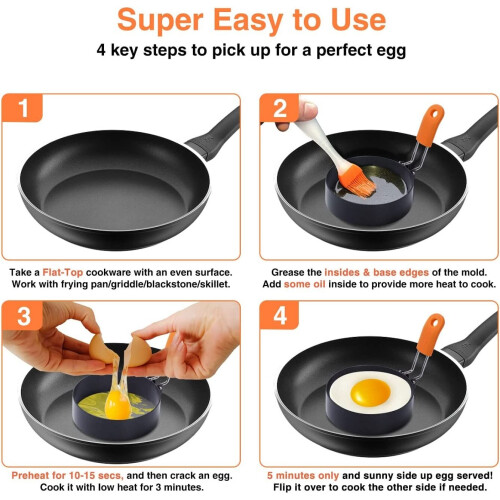 Super Easy to Use
4 key steps to pick up for a perfect egg

1

Take a Flat-Top cookware with an even surface. Work with frying pan/griddle/blackstone/skillet.

2

Grease the insides & base edges of the mold. Add some oil inside to provide more heat to cook.

3

Preheat for 10-15 secs, and then crack an egg. Cook it with low heat for 3 minutes.

4

5 minutes only and sunny side up egg served! Flip it over to cook the other side if needed.