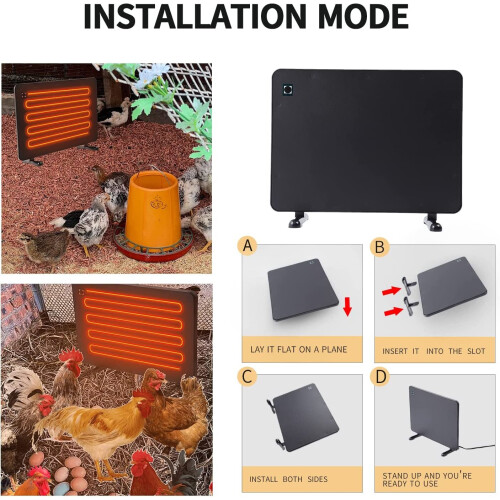 INSTALLATION MODE

A

LAY IT FLAT ON A PLANE

B

INSERT IT INTO THE SLOT

C

INSTALL BOTH SIDES

D

STAND UP AND YOU'RE READY TO USE