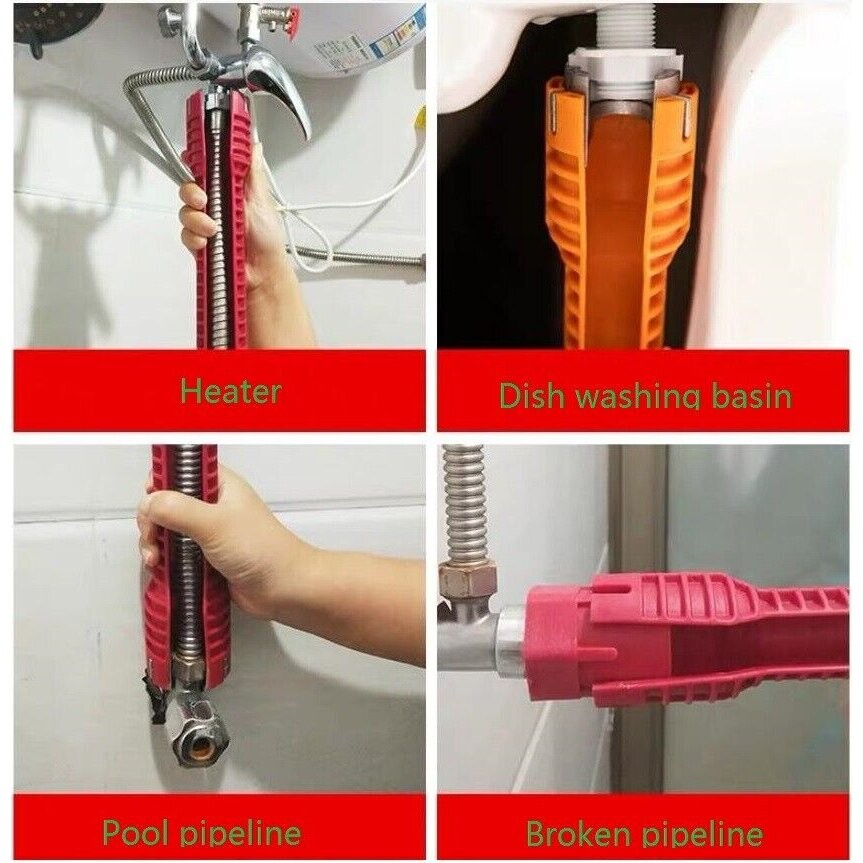 Heater

Dish washing basin

Pool pipeline

Broken pipeline